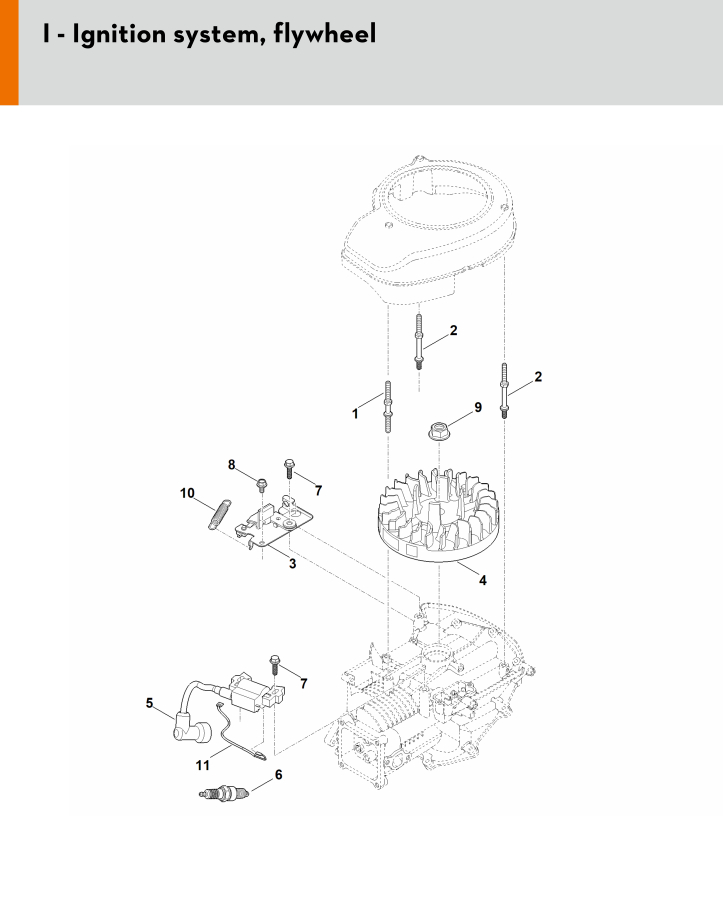 I - Ignition system, flywheel

2
2
1
9
8
7
10
3
4
7
5
11
6